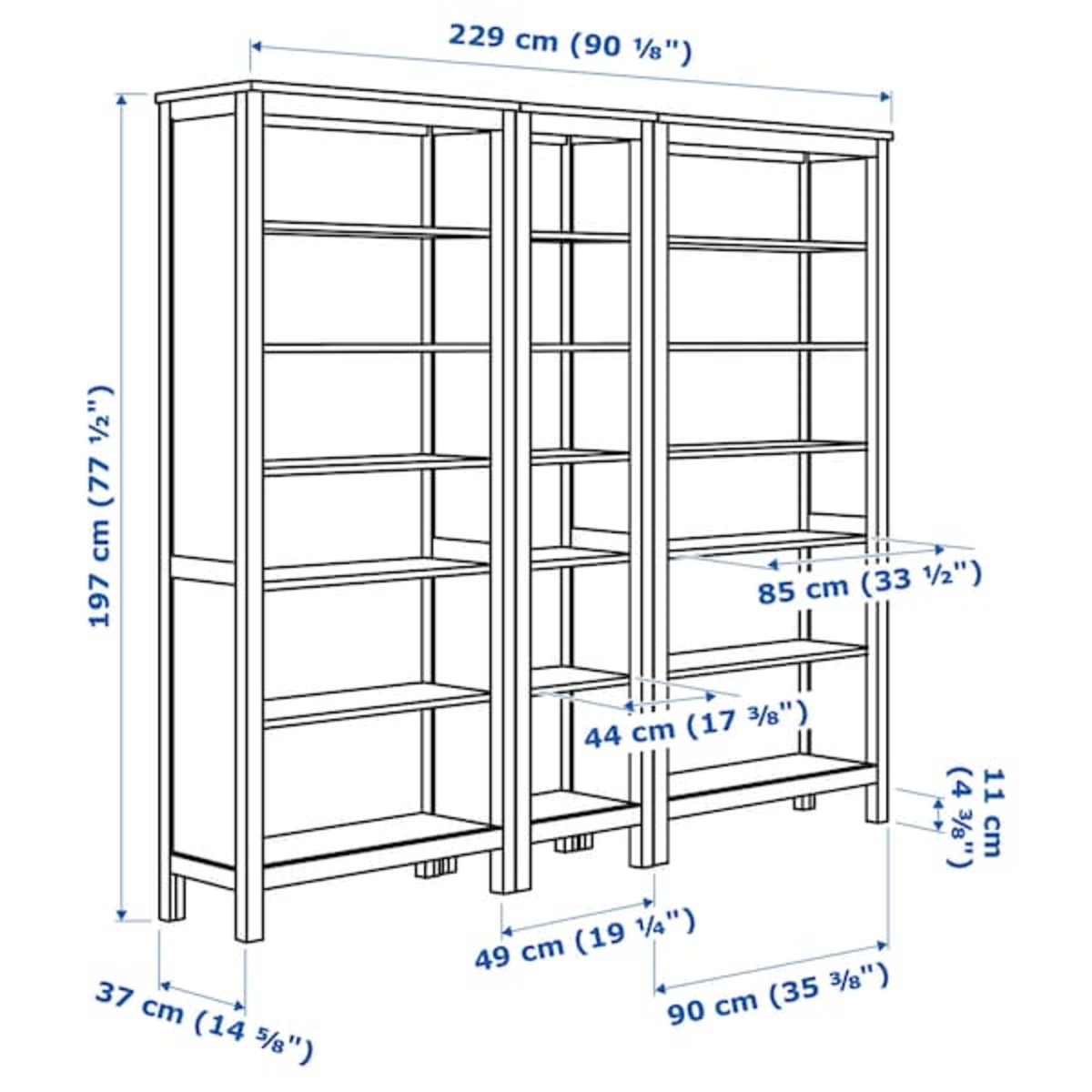 229 cm (90 ⅛")

197 cm (77 ½")

85 cm (33 ½")

44 cm (17 ⅜")

11 cm (4 ⅜")

49 cm (19 ¼")

90 cm (35 ⅜")

37 cm (14 ⅝")