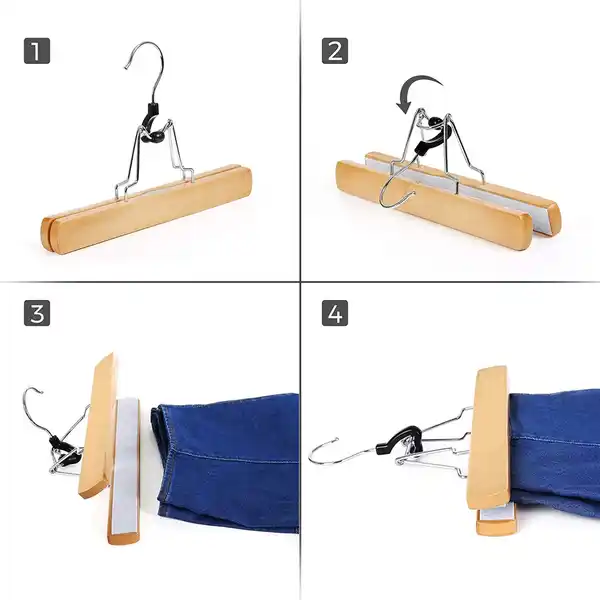 1

2

3

4