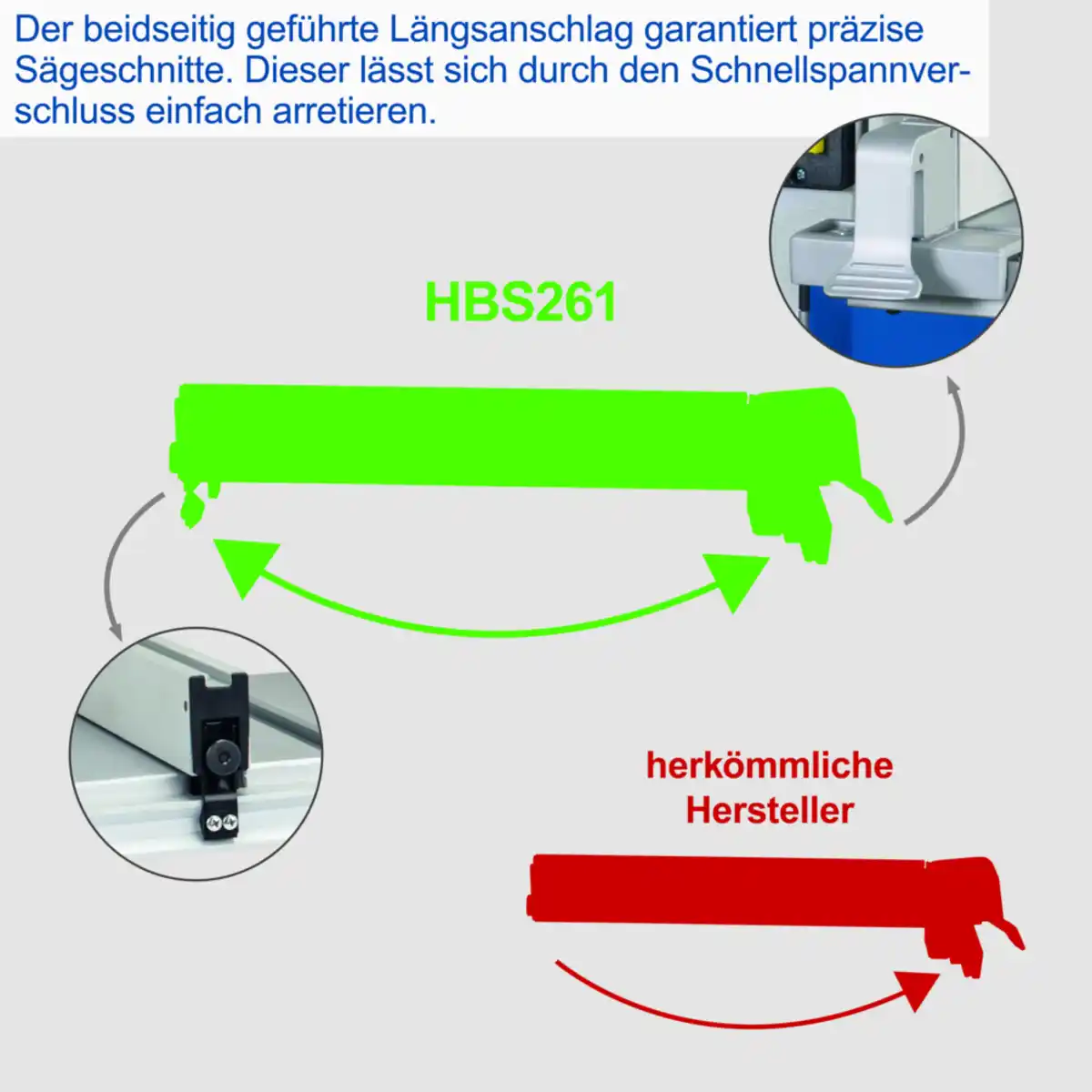 Der beidseitig geführte Längsanschlag garantiert präzise Sägeschnitte. Dieser lässt sich durch den Schnellspannverschluss einfach arretieren.

HBS261

herkömmliche Hersteller