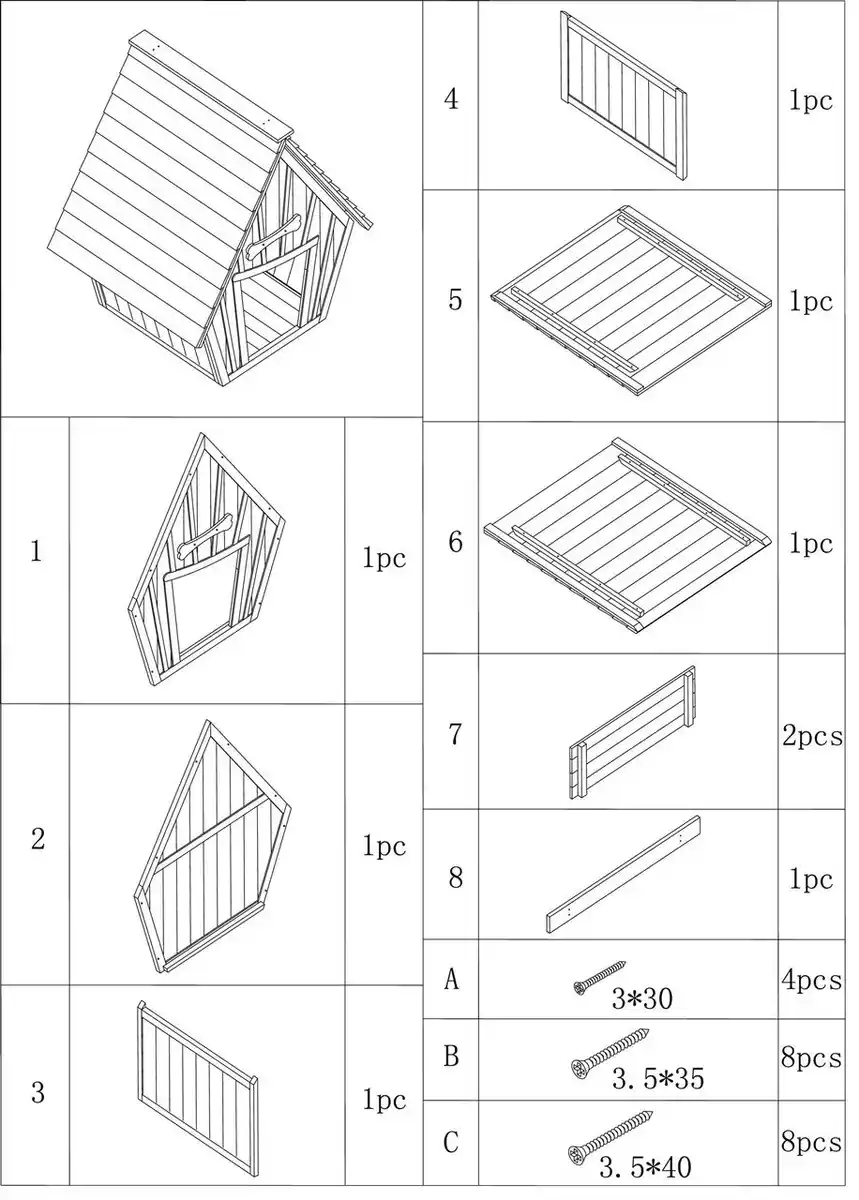 | 1 | | 1pc |
|---|---|---|
| 2 | | 1pc |
| 3 | | 1pc |

| 4 | | 1pc |
|---|---|---|
| 5 | | 1pc |
| 6 | | 1pc |
| 7 | | 2pcs |
| 8 | | 1pc |
| A | 3*30 | 4pcs |
| B | 3.5*35 | 8pcs |
| C | 3.5*40 | 8pcs |