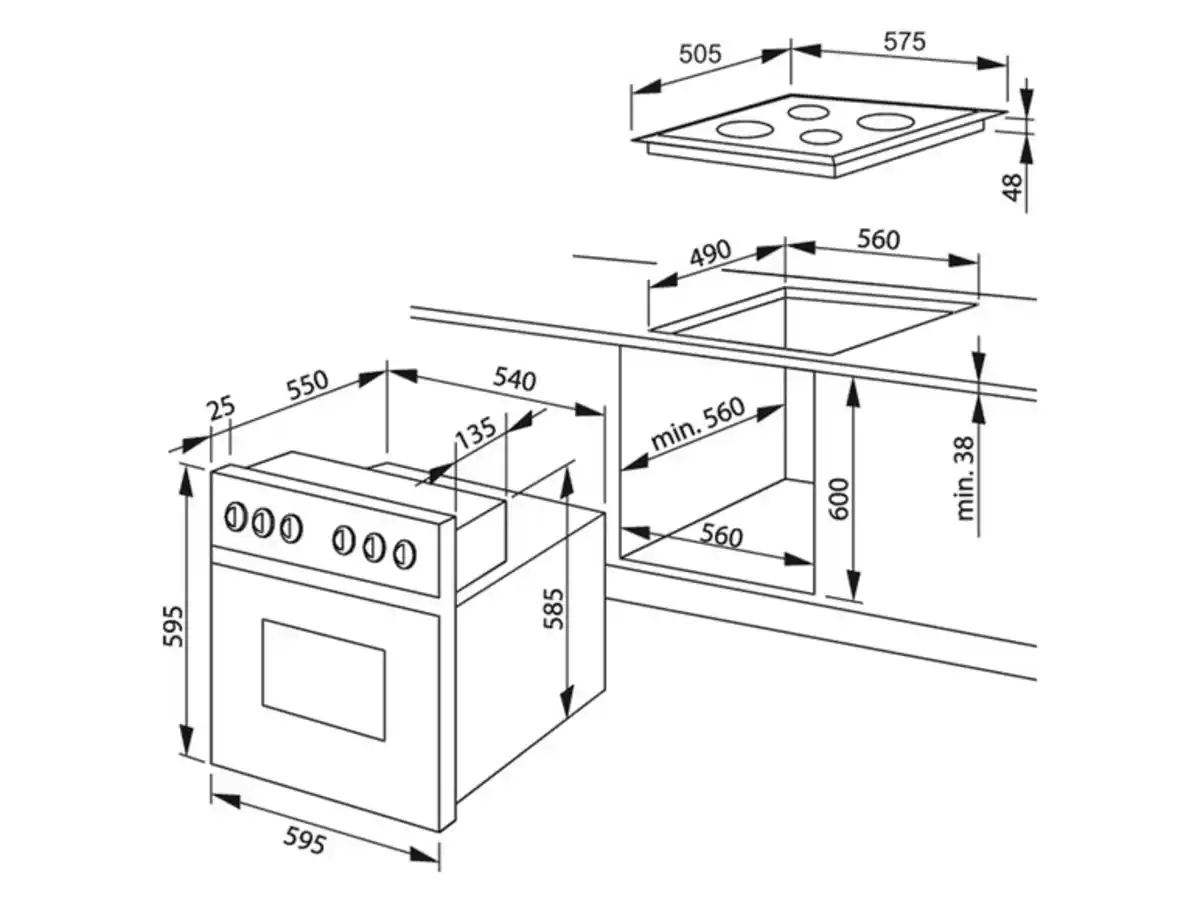 505
575
48
490
560
25
550
540
135
min. 560
600
min. 38
560
595
585
595