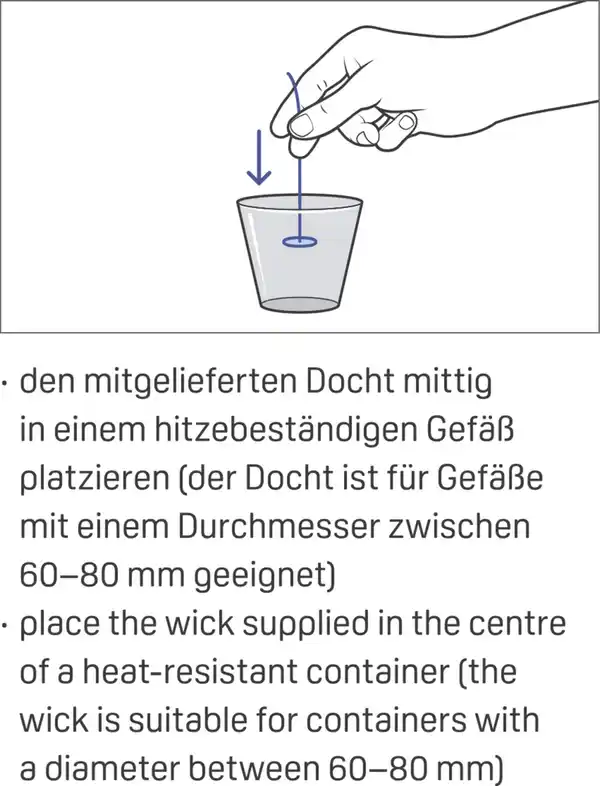 · den mitgelieferten Docht mittig in einem hitzebeständigen Gefäß platzieren (der Docht ist für Gefäße mit einem Durchmesser zwischen 60–80 mm geeignet)

· place the wick supplied in the centre of a heat-resistant container (the wick is suitable for containers with a diameter between 60–80 mm)