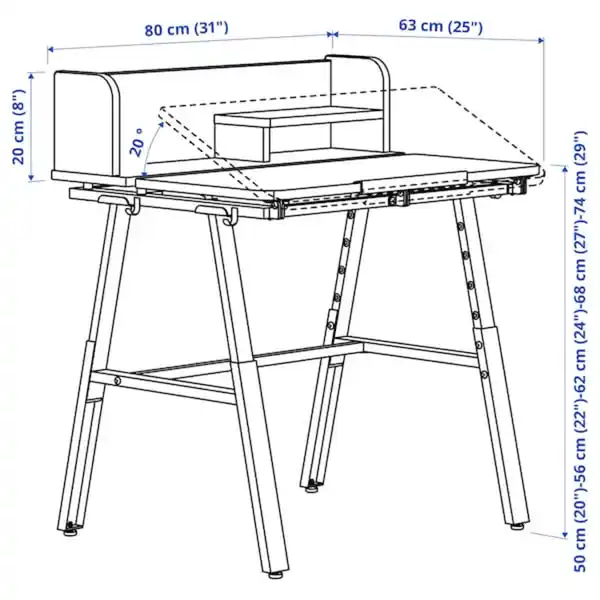 80 cm (31")
63 cm (25")
20 cm (8")
20 °
50 cm (20")-56 cm (22")-62 cm (24")-68 cm (27")-74 cm (29")