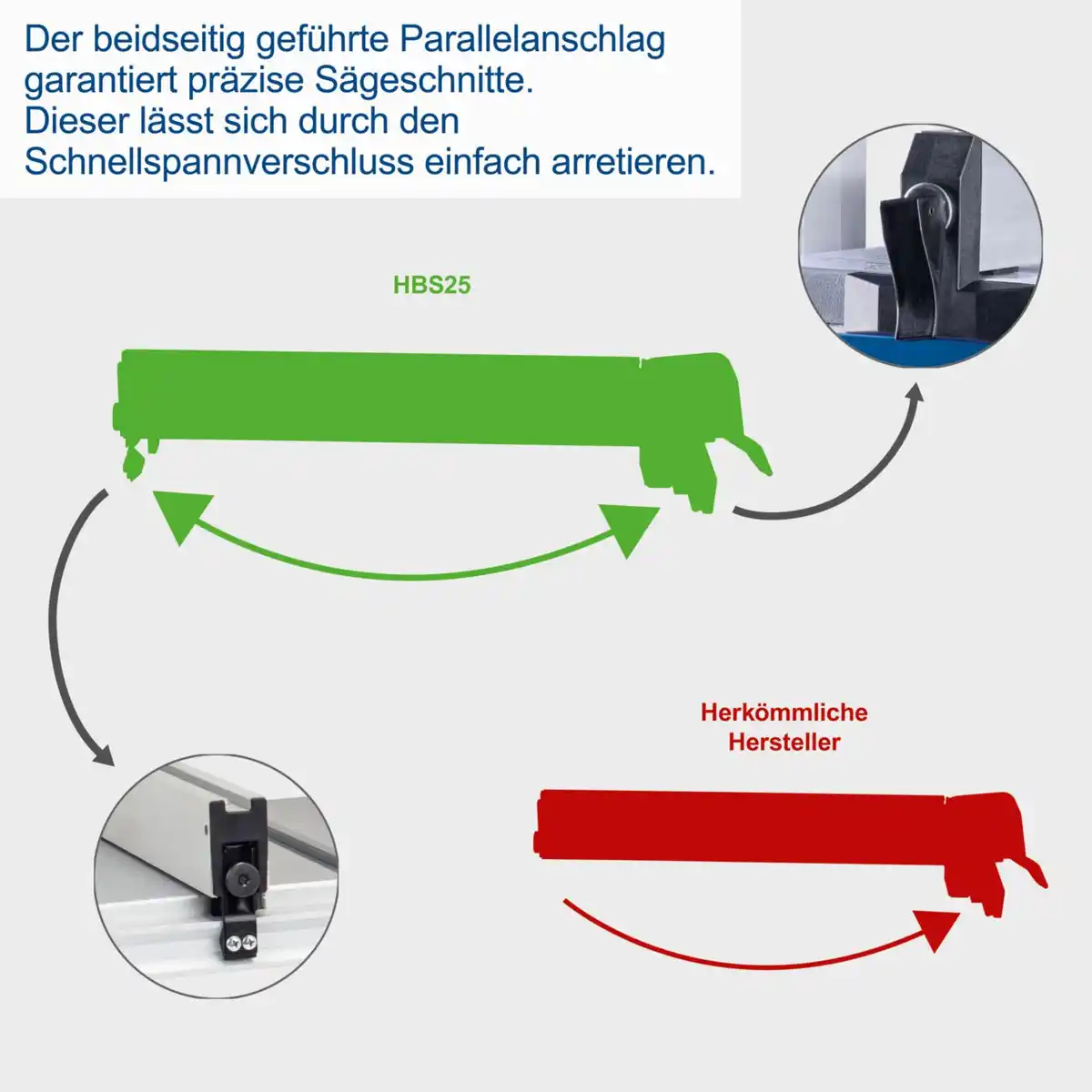 Der beidseitig geführte Parallelanschlag garantiert präzise Sägeschnitte.
Dieser lässt sich durch den Schnellspannverschluss einfach arretieren.

HBS25

Herkömmliche Hersteller