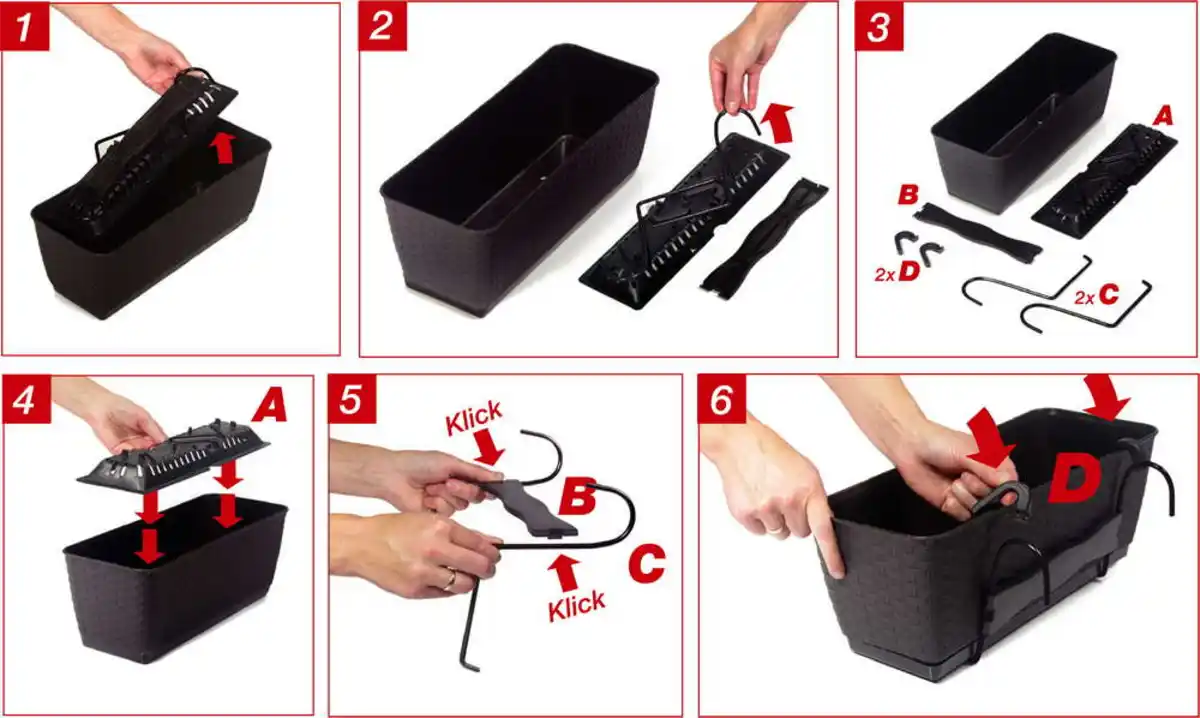 1

2

3

A

B

2x D

2x C

4

A

5

Klick

B

C

Klick

6

D