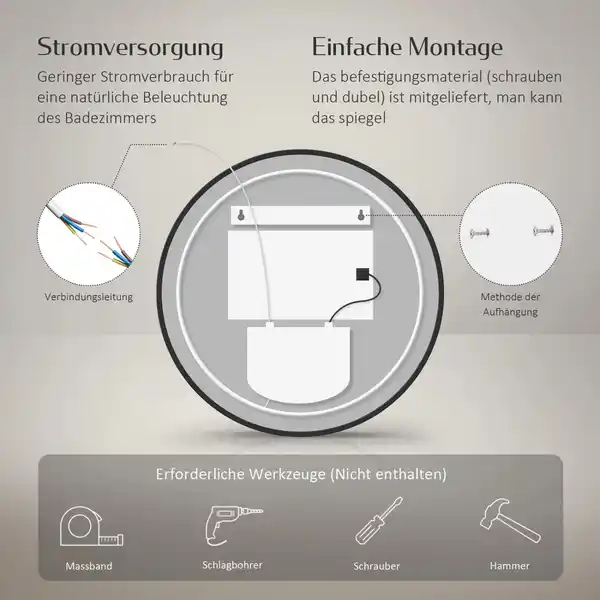 Stromversorgung
Geringer Stromverbrauch für eine natürliche Beleuchtung des Badezimmers

Einfache Montage
Das befestigungsmaterial (schrauben und dubel) ist mitgeliefert, man kann das spiegel

Verbindungsleitung

Methode der Aufhängung

Erforderliche Werkzeuge (Nicht enthalten)

Massband

Schlagbohrer

Schrauber

Hammer