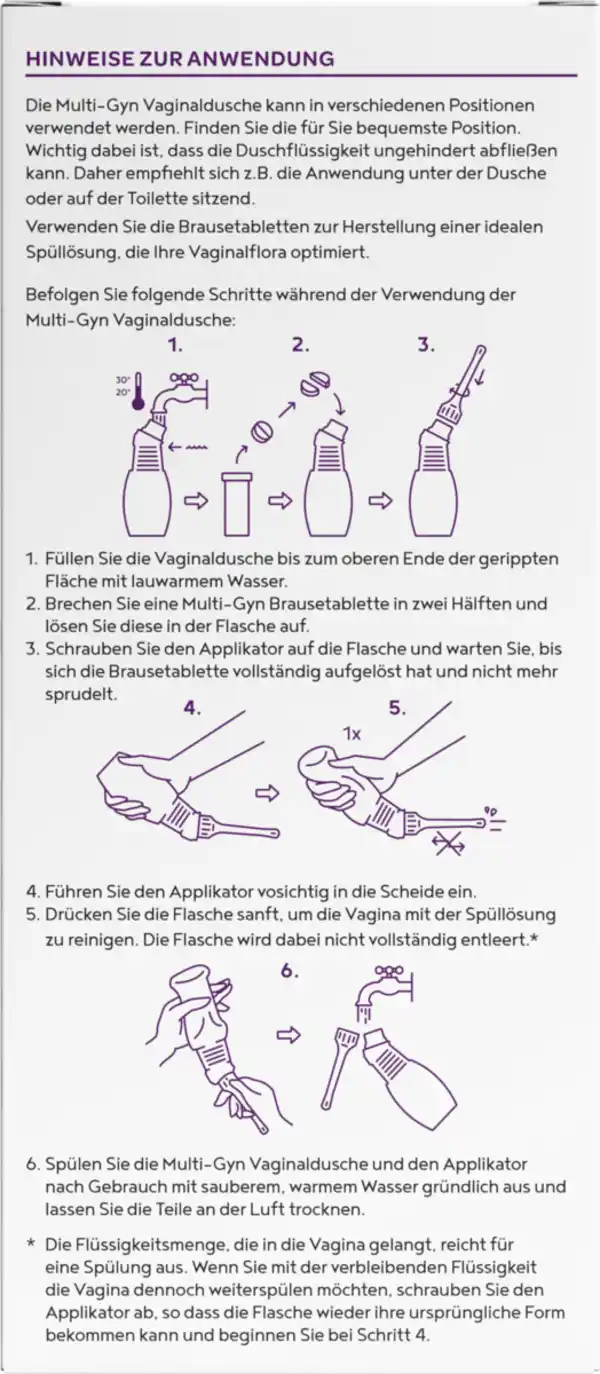 HINWEISE ZUR ANWENDUNG

Die Multi-Gyn Vaginaldusche kann in verschiedenen Positionen verwendet werden. Finden Sie die für Sie bequemste Position. Wichtig dabei ist, dass die Duschflüssigkeit ungehindert abfließen kann. Daher empfiehlt sich z.B. die Anwendung unter der Dusche oder auf der Toilette sitzend.

Verwenden Sie die Brausetabletten zur Herstellung einer idealen Spüllösung, die Ihre Vaginalflora optimiert.

Befolgen Sie folgende Schritte während der Verwendung der Multi-Gyn Vaginaldusche:

1.
30°
20°
2.
3.

1. Füllen Sie die Vaginaldusche bis zum oberen Ende der gerippten Fläche mit lauwarmem Wasser.
2. Brechen Sie eine Multi-Gyn Brausetablette in zwei Hälften und lösen Sie diese in der Flasche auf.
3. Schrauben Sie den Applikator auf die Flasche und warten Sie, bis sich die Brausetablette vollständig aufgelöst hat und nicht mehr sprudelt.

4.
5.
1x

4. Führen Sie den Applikator vosichtig in die Scheide ein.
5. Drücken Sie die Flasche sanft, um die Vagina mit der Spüllösung zu reinigen. Die Flasche wird dabei nicht vollständig entleert.*

6.

6. Spülen Sie die Multi-Gyn Vaginaldusche und den Applikator nach Gebrauch mit sauberem, warmem Wasser gründlich aus und lassen Sie die Teile an der Luft trocknen.

* Die Flüssigkeitsmenge, die in die Vagina gelangt, reicht für eine Spülung aus. Wenn Sie mit der verbleibenden Flüssigkeit die Vagina dennoch weiterspülen möchten, schrauben Sie den Applikator ab, so dass die Flasche wieder ihre ursprüngliche Form bekommen kann und beginnen Sie bei Schritt 4.