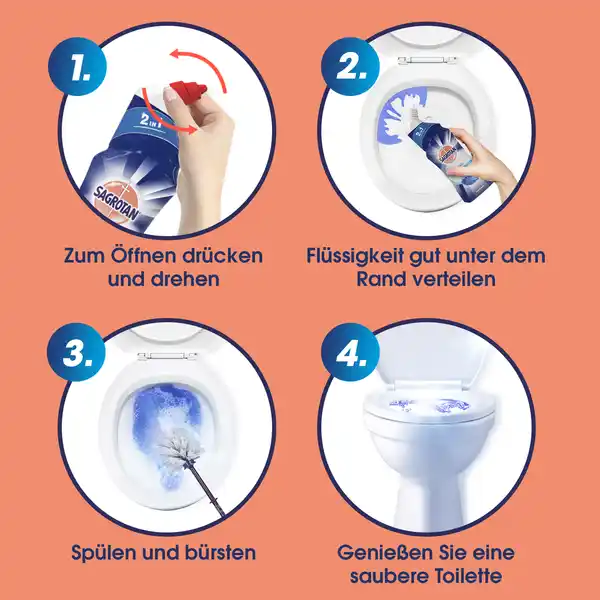 1.

2 IN 1

SAGROTAN

Zum Öffnen drücken und drehen

2.

SAGROTAN

Flüssigkeit gut unter dem Rand verteilen

3.

Spülen und bürsten

4.

Genießen Sie eine saubere Toilette