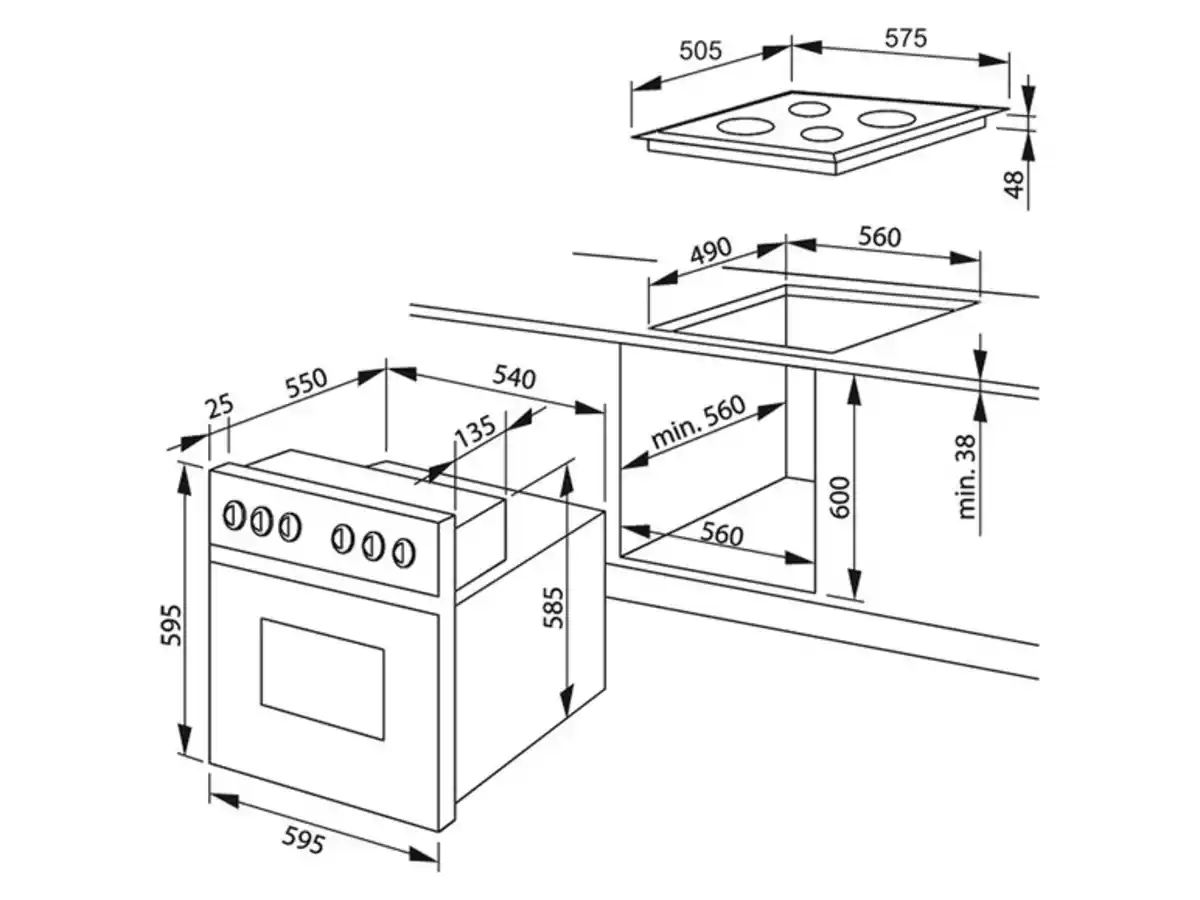 505
575
48
490
560
25
550
540
135
min. 560
600
min. 38
560
595
585
595