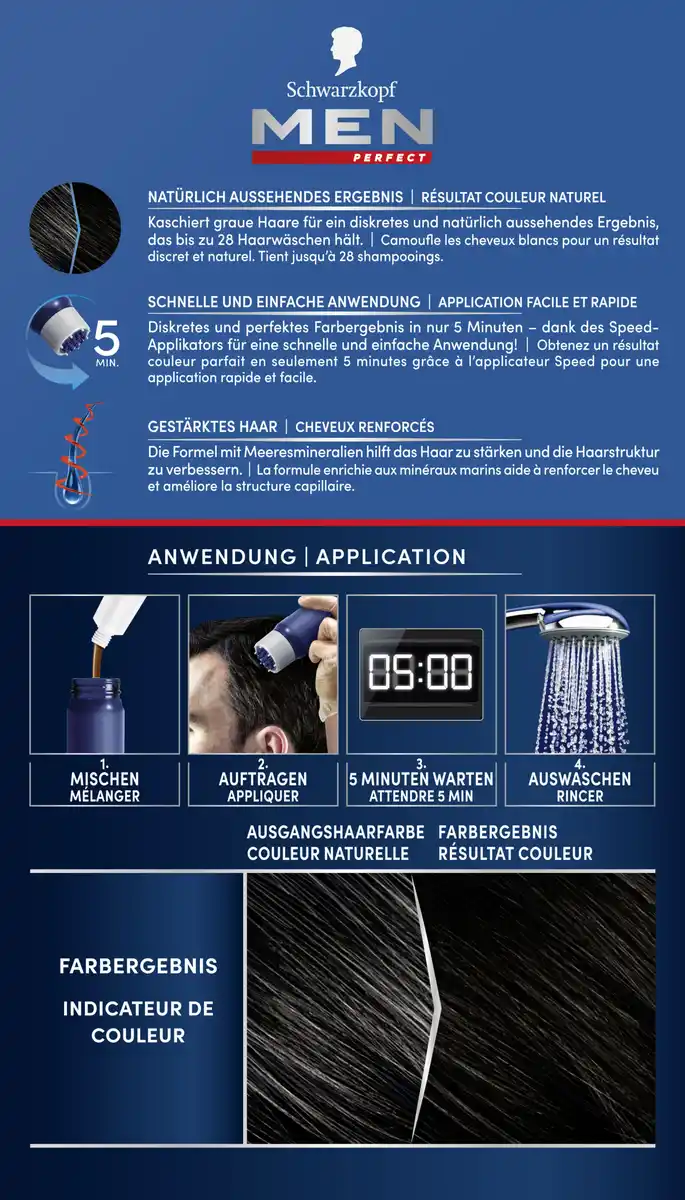 Schwarzkopf
MEN
PERFECT

NATÜRLICH AUSSEHENDES ERGEBNIS | RÉSULTAT COULEUR NATUREL
Kaschiert graue Haare für ein diskretes und natürlich aussehendes Ergebnis, das bis zu 28 Haarwäschen hält. | Camoufle les cheveux blancs pour un résultat discret et naturel. Tient jusqu'à 28 shampooings.

5 MIN.

SCHNELLE UND EINFACHE ANWENDUNG | APPLICATION FACILE ET RAPIDE
Diskretes und perfektes Farbergebnis in nur 5 Minuten – dank des Speed-Applikators für eine schnelle und einfache Anwendung! | Obtenez un résultat couleur parfait en seulement 5 minutes grâce à l'applicateur Speed pour une application rapide et facile.

GESTÄRKTES HAAR | CHEVEUX RENFORCÉS
Die Formel mit Meeresmineralien hilft das Haar zu stärken und die Haarstruktur zu verbessern. | La formule enrichie aux minéraux marins aide à renforcer le cheveu et améliore la structure capillaire.

ANWENDUNG | APPLICATION

05:00

1.
MISCHEN
MÉLANGER

2.
AUFTRAGEN
APPLIQUER

3.
5 MINUTEN WARTEN
ATTENDRE 5 MIN

4.
AUSWASCHEN
RINCER

AUSGANGSHAARFARBE
COULEUR NATURELLE

FARBERGEBNIS
RÉSULTAT COULEUR

FARBERGEBNIS

INDICATEUR DE COULEUR