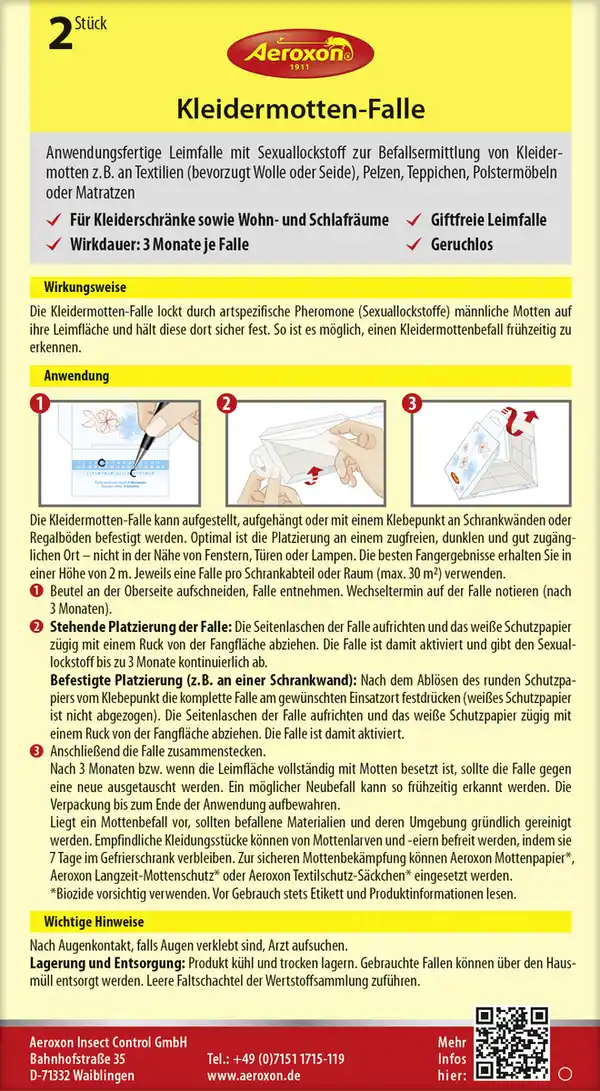 2 Stück

Aeroxon 1911

Kleidermotten-Falle

Anwendungsfertige Leimfalle mit Sexuallockstoff zur Befallsermittlung von Kleidermotten z.B. an Textilien (bevorzugt Wolle oder Seide), Pelzen, Teppichen, Polstermöbeln oder Matratzen

✓ Für Kleiderschränke sowie Wohn- und Schlafräume
✓ Wirkdauer: 3 Monate je Falle
✓ Giftfreie Leimfalle
✓ Geruchlos

Wirkungsweise

Die Kleidermotten-Falle lockt durch artspezifische Pheromone (Sexuallockstoffe) männliche Motten auf ihre Leimfläche und hält diese dort sicher fest. So ist es möglich, einen Kleidermottenbefall frühzeitig zu erkennen.

Anwendung

1 2 3

Die Kleidermotten-Falle kann aufgestellt, aufgehängt oder mit einem Klebepunkt an Schrankwänden oder Regalböden befestigt werden. Optimal ist die Platzierung an einem zugfreien, dunklen und gut zugänglichen Ort – nicht in der Nähe von Fenstern, Türen oder Lampen. Die besten Fangergebnisse erhalten Sie in einer Höhe von 2 m. Jeweils eine Falle pro Schrankabteil oder Raum (max. 30 m²) verwenden.

1 Beutel an der Oberseite aufschneiden, Falle entnehmen. Wechseltermin auf der Falle notieren (nach 3 Monaten).

2 Stehende Platzierung der Falle: Die Seitenlaschen der Falle aufrichten und das weiße Schutzpapier zügig mit einem Ruck von der Fangfläche abziehen. Die Falle ist damit aktiviert und gibt den Sexuallockstoff bis zu 3 Monate kontinuierlich ab.
Befestigte Platzierung (z.B. an einer Schrankwand): Nach dem Ablösen des runden Schutzpapiers vom Klebepunkt die komplette Falle am gewünschten Einsatzort festdrücken (weißes Schutzpapier ist nicht abgezogen). Die Seitenlaschen der Falle aufrichten und das weiße Schutzpapier zügig mit einem Ruck von der Fangfläche abziehen. Die Falle ist damit aktiviert.

3 Anschließend die Falle zusammenstecken.
Nach 3 Monaten bzw. wenn die Leimfläche vollständig mit Motten besetzt ist, sollte die Falle gegen eine neue ausgetauscht werden. Ein möglicher Neubefall kann so frühzeitig erkannt werden. Die Verpackung bis zum Ende der Anwendung aufbewahren.
Liegt ein Mottenbefall vor, sollten befallene Materialien und deren Umgebung gründlich gereinigt werden. Empfindliche Kleidungsstücke können von Mottenlarven und -eiern befreit werden, indem sie 7 Tage im Gefrierschrank verbleiben. Zur sicheren Mottenbekämpfung können Aeroxon Mottenpapier*, Aeroxon Langzeit-Mottenschutz* oder Aeroxon Textilschutz-Säckchen* eingesetzt werden.
*Biozide vorsichtig verwenden. Vor Gebrauch stets Etikett und Produktinformationen lesen.

Wichtige Hinweise

Nach Augenkontakt, falls Augen verklebt sind, Arzt aufsuchen.
Lagerung und Entsorgung: Produkt kühl und trocken lagern. Gebrauchte Fallen können über den Hausmüll entsorgt werden. Leere Faltschachtel der Wertstoffsammlung zuführen.

Aeroxon Insect Control GmbH
Bahnhofstraße 35
D-71332 Waiblingen
Tel.: +49 (0)7151 1715-119
www.aeroxon.de
Mehr Infos hier: