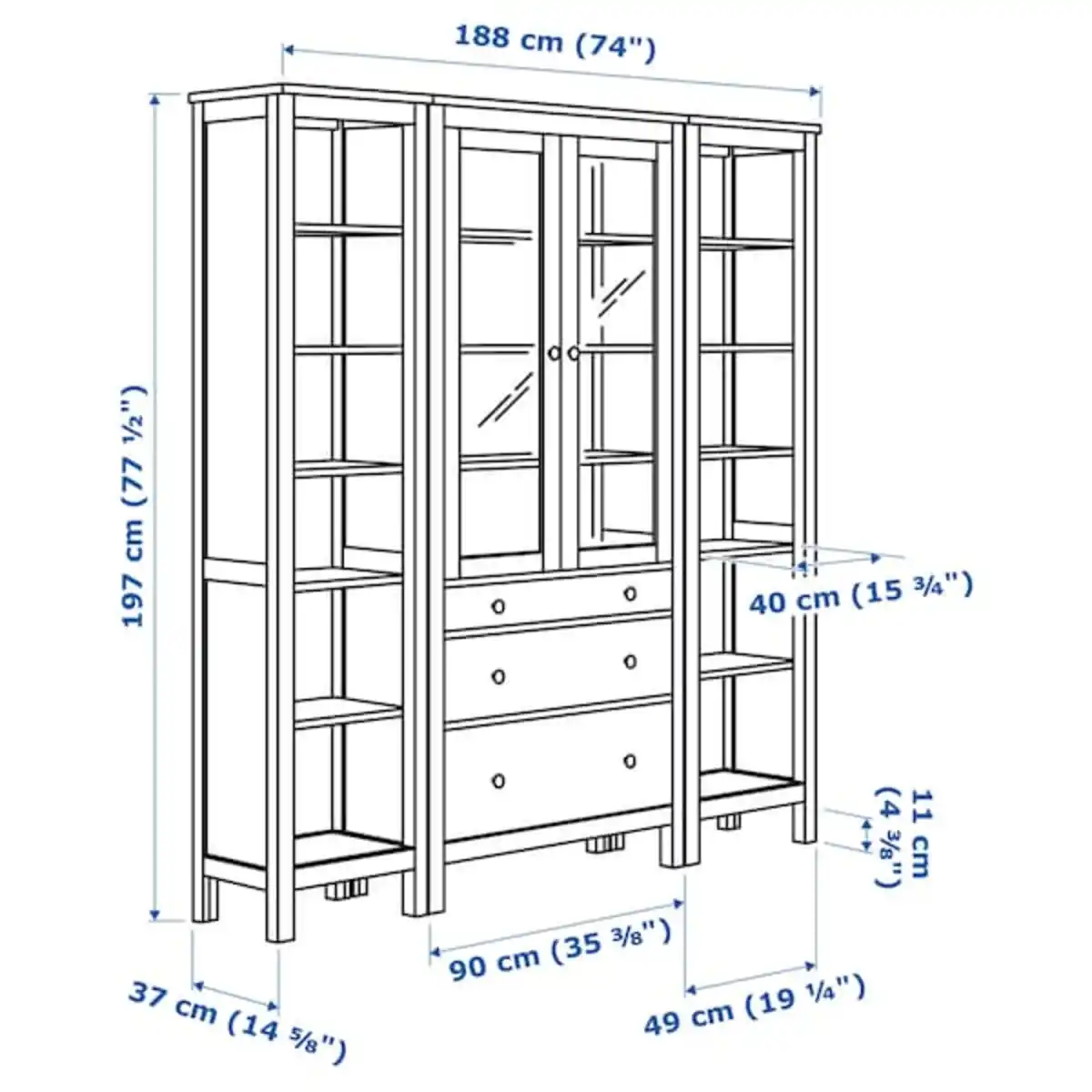 188 cm (74")

197 cm (77 ½")

40 cm (15 ¾")

11 cm (4 ⅜")

90 cm (35 ⅜")

37 cm (14 ⅝")

49 cm (19 ¼")