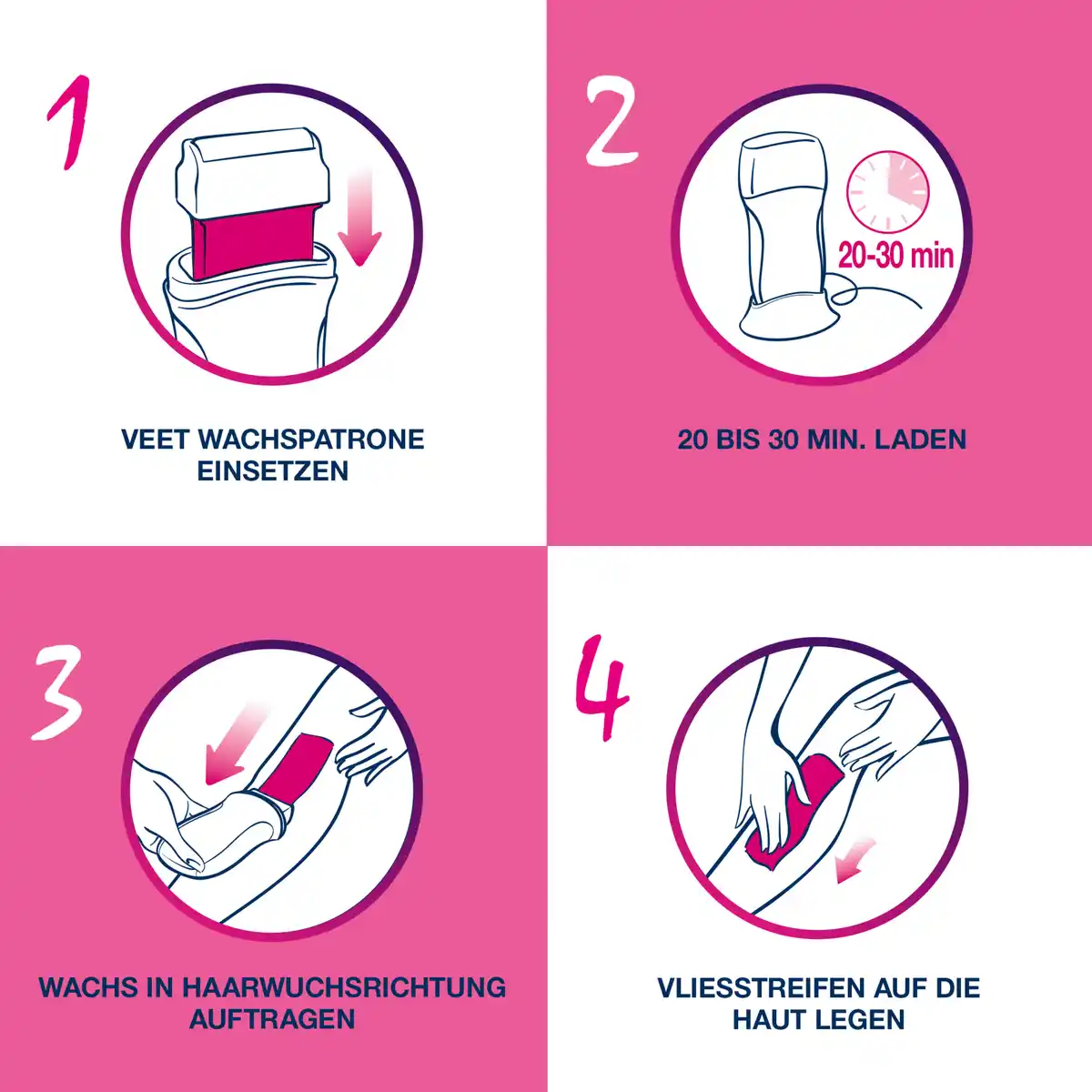 1

VEET WACHSPATRONE EINSETZEN

2

20-30 min

20 BIS 30 MIN. LADEN

3

WACHS IN HAARWUCHSRICHTUNG AUFTRAGEN

4

VLIESSTREIFEN AUF DIE HAUT LEGEN