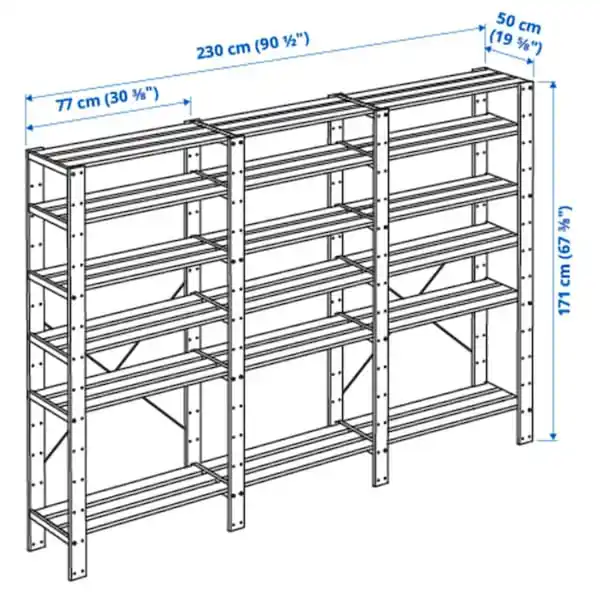 230 cm (90 ½")

50 cm (19 ⅝")

77 cm (30 ⅜")

171 cm (67 ⅜")