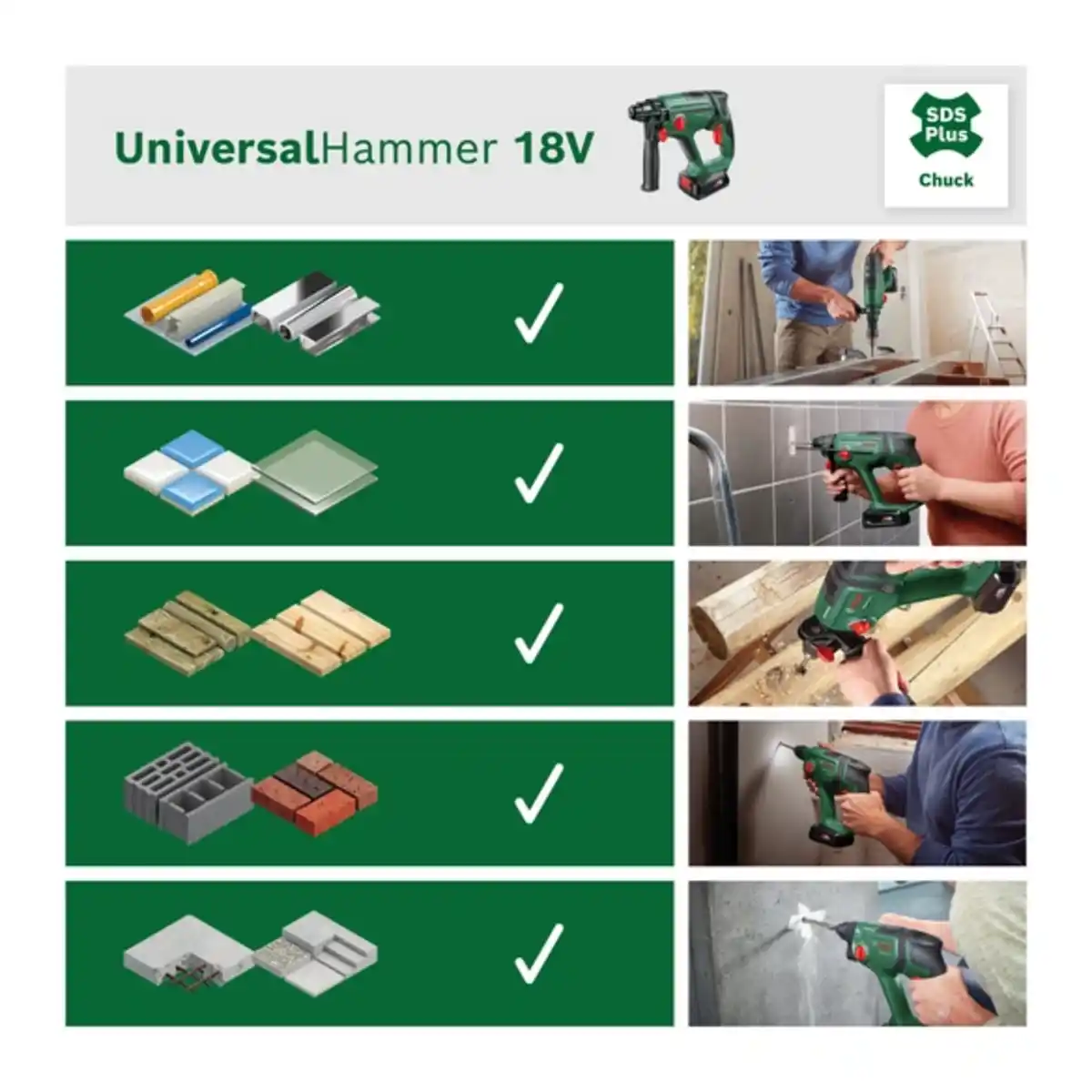 UniversalHammer 18V

SDS Plus
Chuck

✓

✓

✓

✓

✓