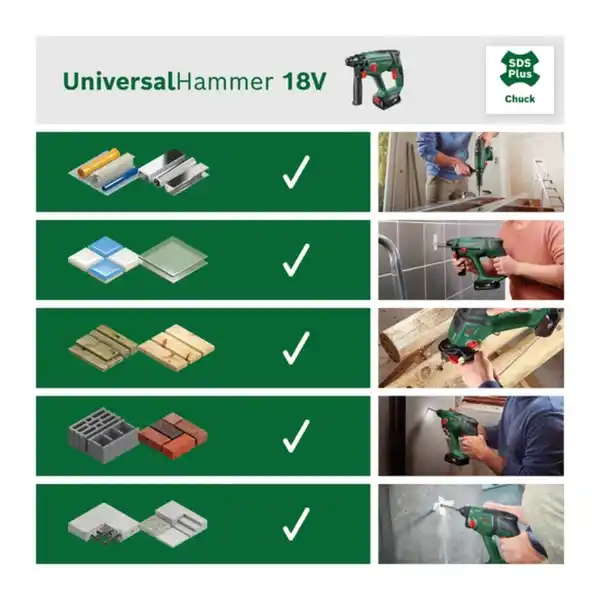 UniversalHammer 18V

SDS Plus
Chuck

✓
✓
✓
✓
✓