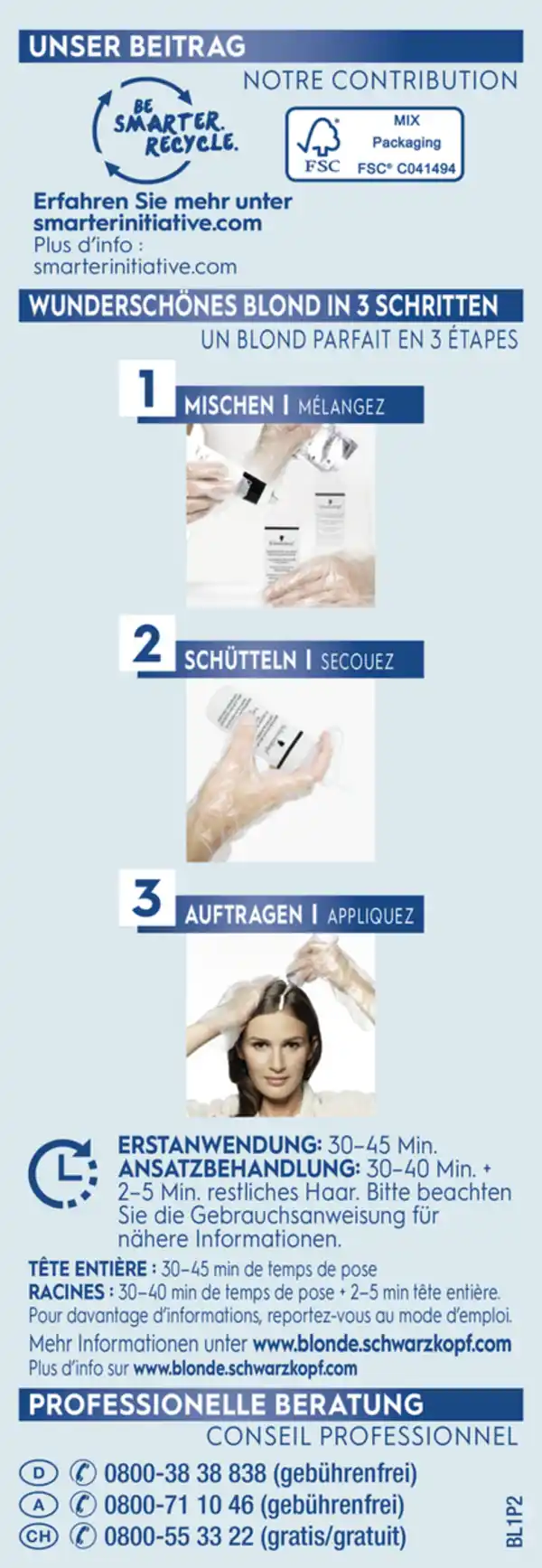 UNSER BEITRAG

NOTRE CONTRIBUTION

BE SMARTER. RECYCLE.

FSC MIX Packaging FSC® C041494

Erfahren Sie mehr unter smarterinitiative.com
Plus d'info : smarterinitiative.com

WUNDERSCHÖNES BLOND IN 3 SCHRITTEN

UN BLOND PARFAIT EN 3 ÉTAPES

1 MISCHEN | MÉLANGEZ

2 SCHÜTTELN | SECOUEZ

3 AUFTRAGEN | APPLIQUEZ

ERSTANWENDUNG: 30–45 Min.
ANSATZBEHANDLUNG: 30–40 Min. + 2–5 Min. restliches Haar. Bitte beachten Sie die Gebrauchsanweisung für nähere Informationen.

TÊTE ENTIÈRE : 30–45 min de temps de pose
RACINES : 30–40 min de temps de pose + 2–5 min tête entière.
Pour davantage d'informations, reportez-vous au mode d'emploi.

Mehr Informationen unter www.blonde.schwarzkopf.com
Plus d'info sur www.blonde.schwarzkopf.com

PROFESSIONELLE BERATUNG

CONSEIL PROFESSIONNEL

D 0800-38 38 838 (gebührenfrei)
A 0800-71 10 46 (gebührenfrei)
CH 0800-55 33 22 (gratis/gratuit)

BL1P2