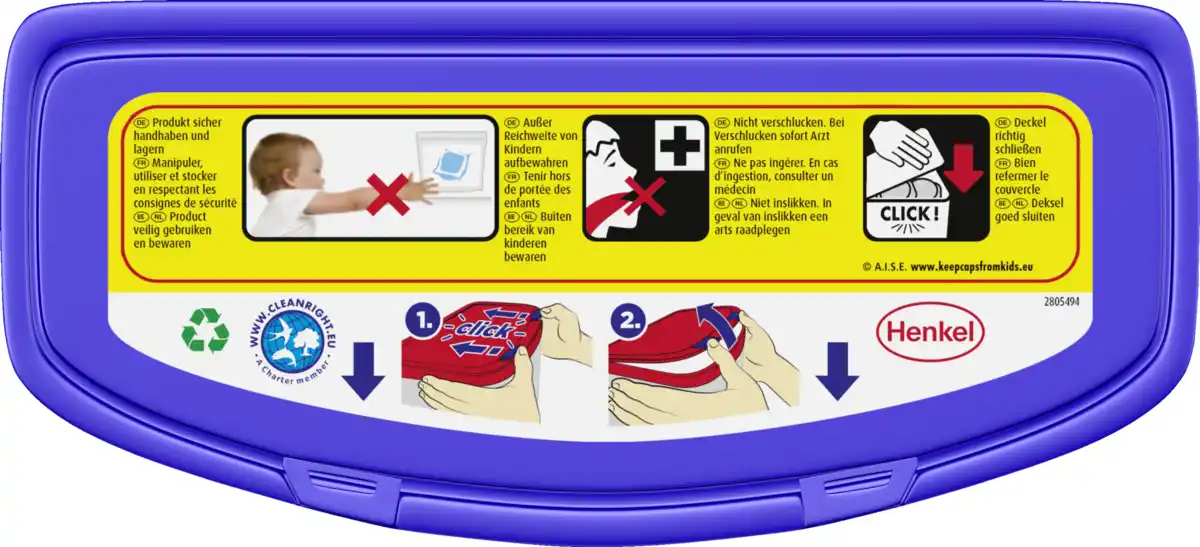 DE Produkt sicher handhaben und lagern
FR Manipuler, utiliser et stocker en respectant les consignes de sécurité
BE NL Product veilig gebruiken en bewaren

DE Außer Reichweite von Kindern aufbewahren
FR Tenir hors de portée des enfants
BE NL Buiten bereik van kinderen bewaren

DE Nicht verschlucken. Bei Verschlucken sofort Arzt anrufen
FR Ne pas ingérer. En cas d'ingestion, consulter un médecin
BE NL Niet inslikken. In geval van inslikken een arts raadplegen

CLICK!

DE Deckel richtig schließen
FR Bien refermer le couvercle
BE NL Deksel goed sluiten

© A.I.S.E. www.keepcapsfromkids.eu

2805494

WWW.CLEANRIGHT.EU
A Charter member

1. click

2.

Henkel