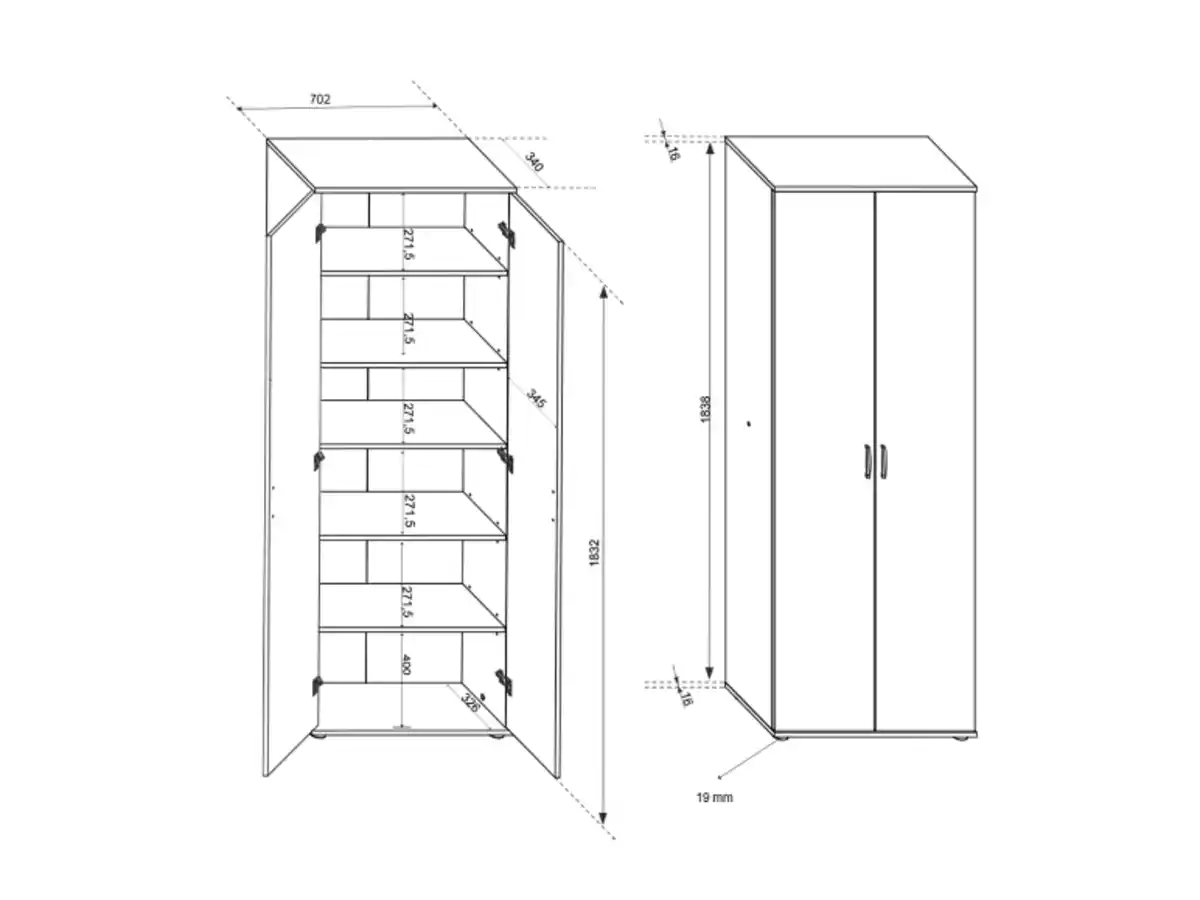 702
340
271,5
271,5
271,5
271,5
271,5
400
345
326
1832
16
1838
16
19 mm