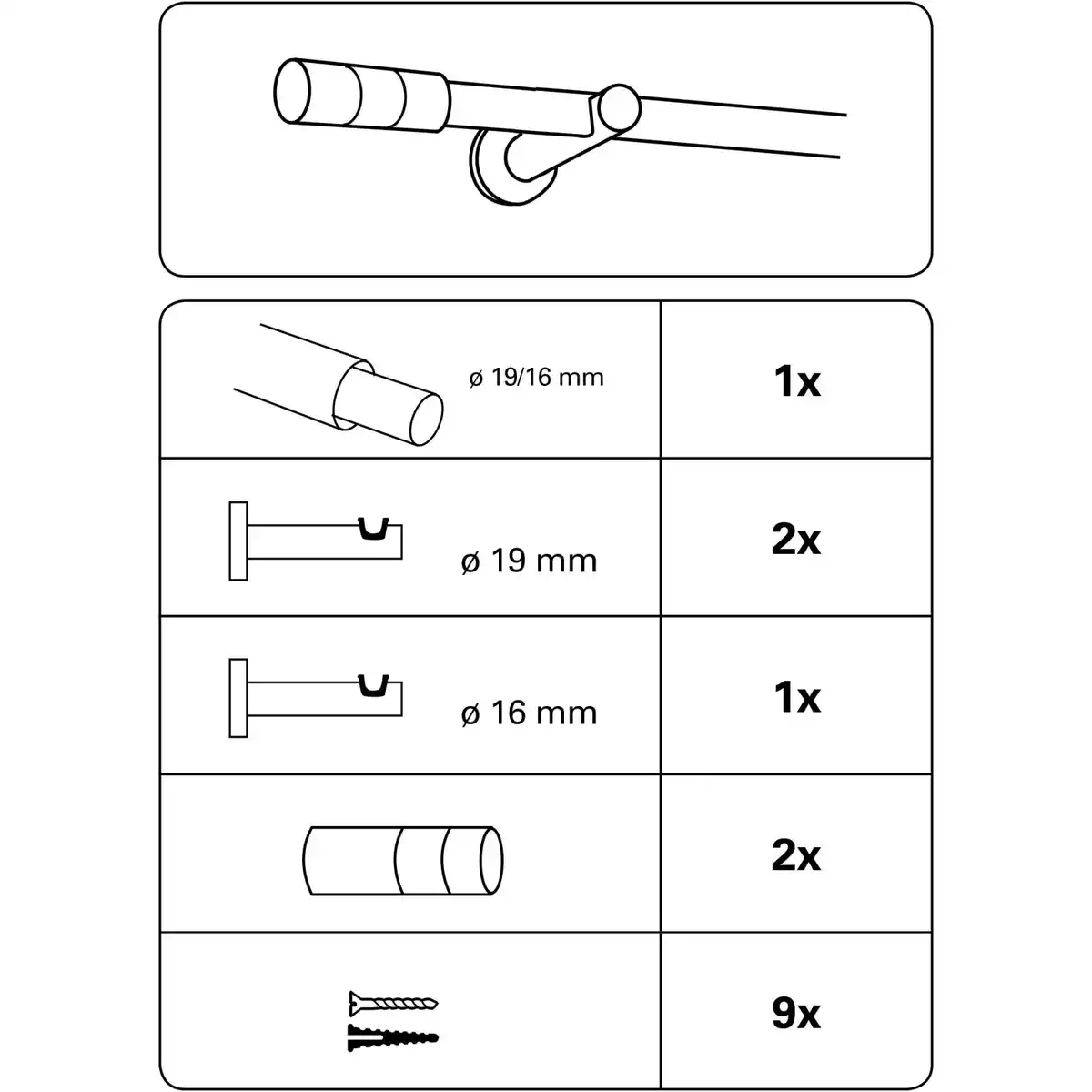 |  |  |
|---|---|
| ø 19/16 mm | 1x |
| ø 19 mm | 2x |
| ø 16 mm | 1x |
|  | 2x |
|  | 9x |