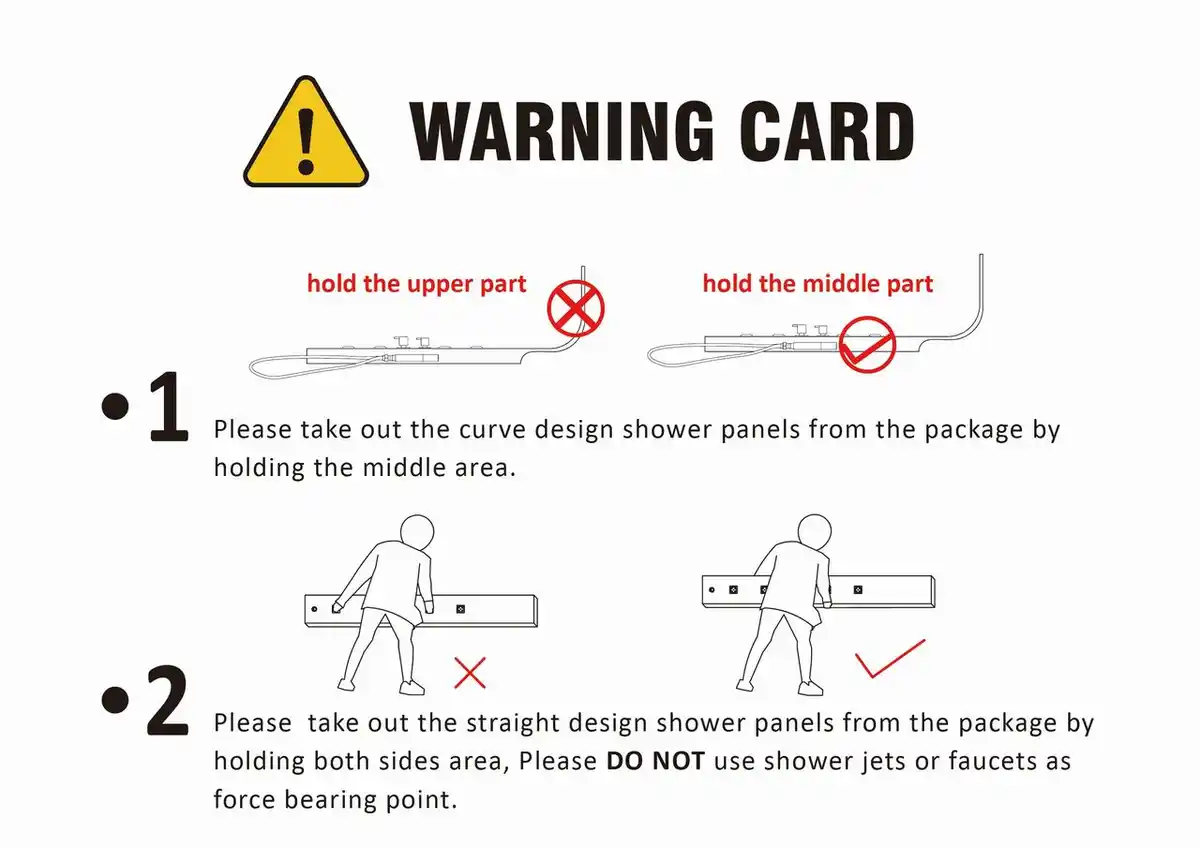 WARNING CARD

hold the upper part

hold the middle part

•1 Please take out the curve design shower panels from the package by holding the middle area.

•2 Please take out the straight design shower panels from the package by holding both sides area, Please DO NOT use shower jets or faucets as force bearing point.