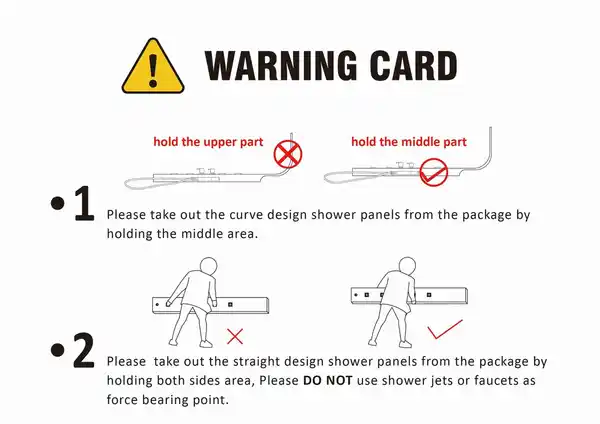 WARNING CARD

hold the upper part

hold the middle part

•1 Please take out the curve design shower panels from the package by holding the middle area.

•2 Please take out the straight design shower panels from the package by holding both sides area, Please DO NOT use shower jets or faucets as force bearing point.