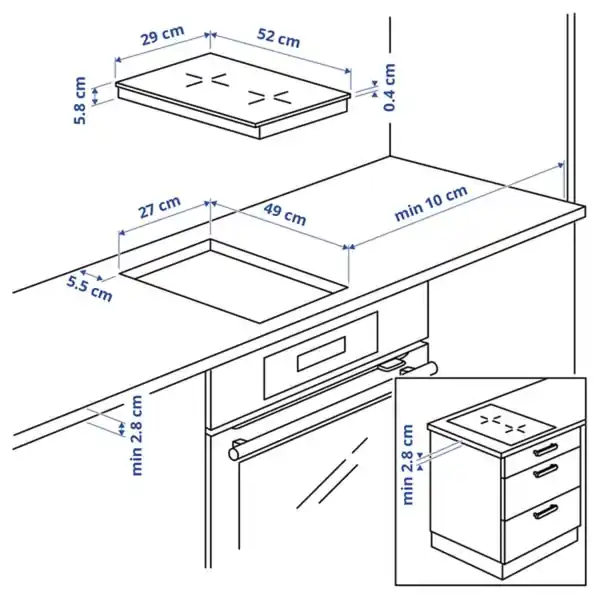 29 cm
52 cm
5.8 cm
0.4 cm
27 cm
49 cm
min 10 cm
5.5 cm
min 2.8 cm
min 2.8 cm