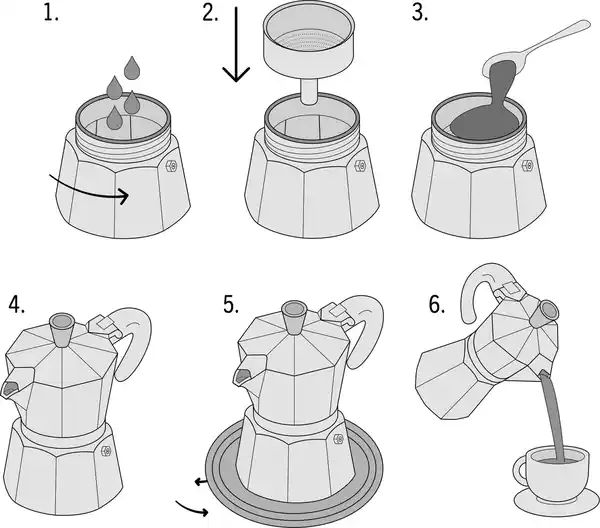 1.
2.
3.
4.
5.
6.