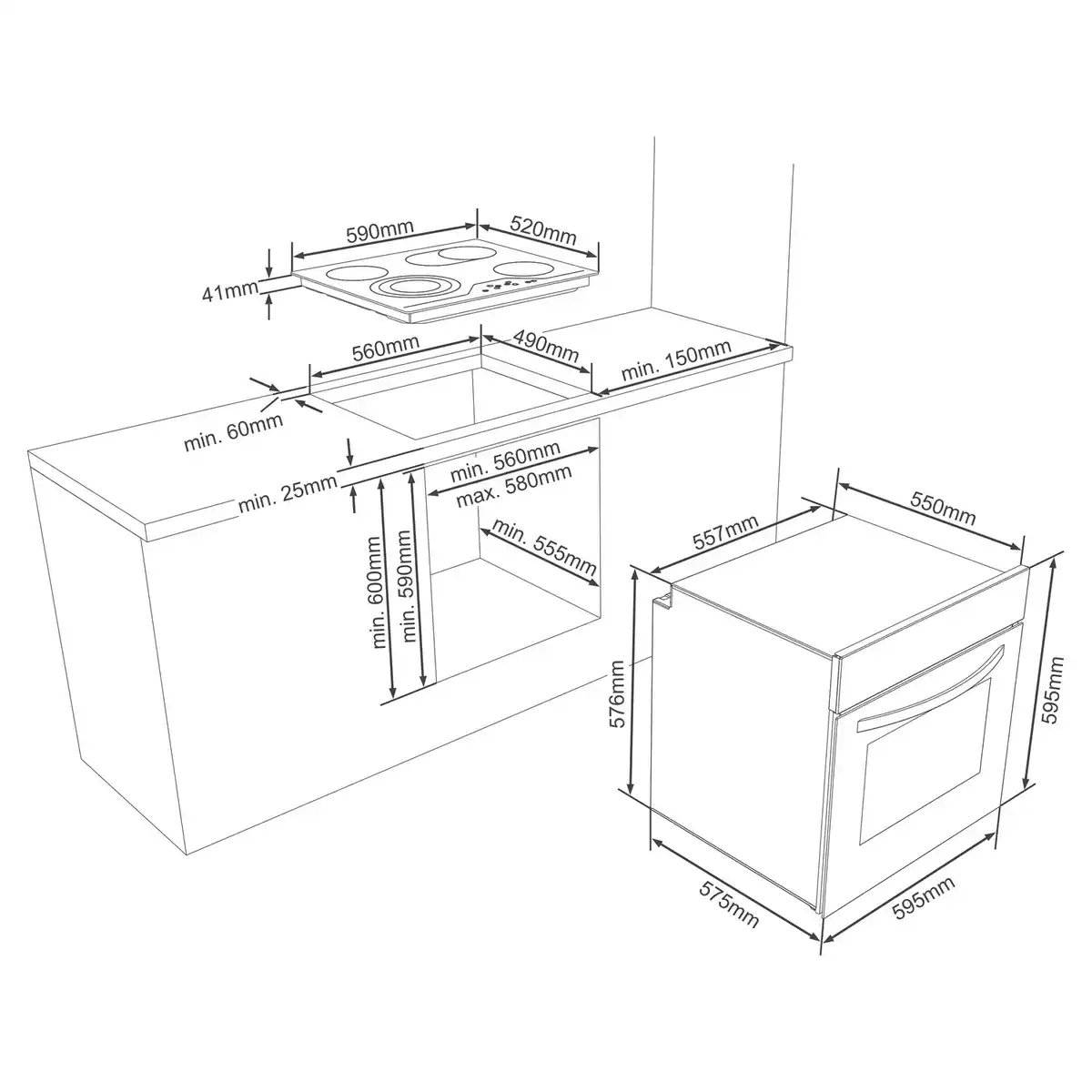 590mm
520mm
41mm
560mm
490mm
min. 150mm
min. 60mm
min. 25mm
min. 560mm
max. 580mm
min. 555mm
min. 600mm
min. 590mm
557mm
550mm
576mm
595mm
575mm
595mm