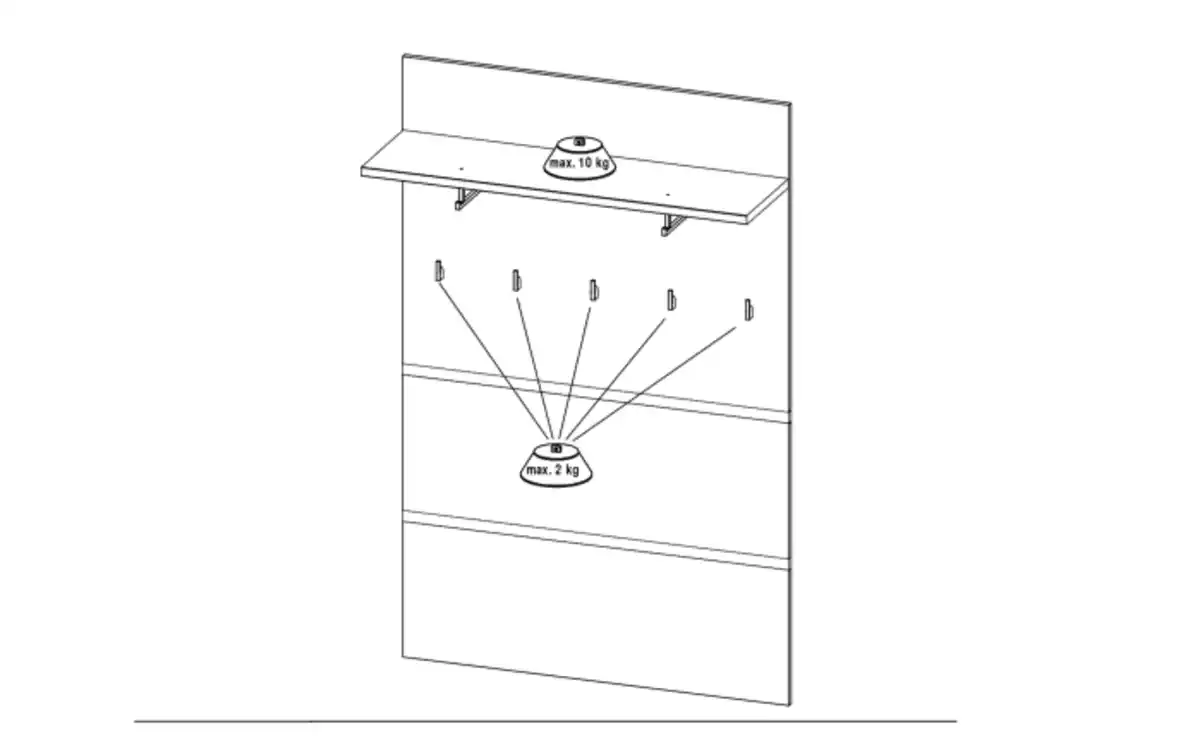 max. 10 kg

max. 2 kg