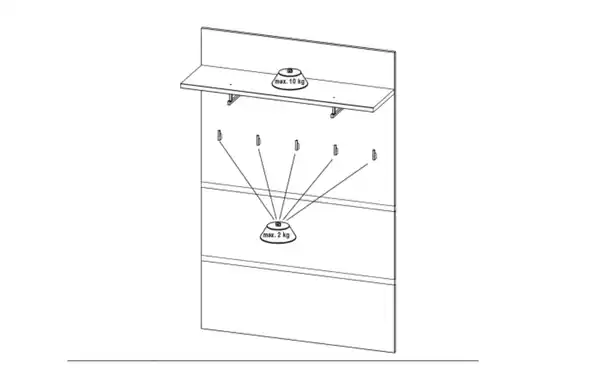 max. 10 kg

max. 2 kg