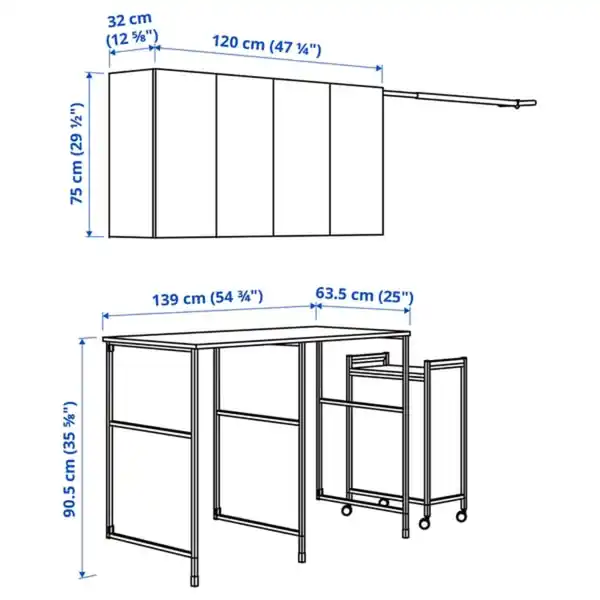 32 cm (12 ⅝")

120 cm (47 ¼")

75 cm (29 ½")

139 cm (54 ¾")

63.5 cm (25")

90.5 cm (35 ⅝")