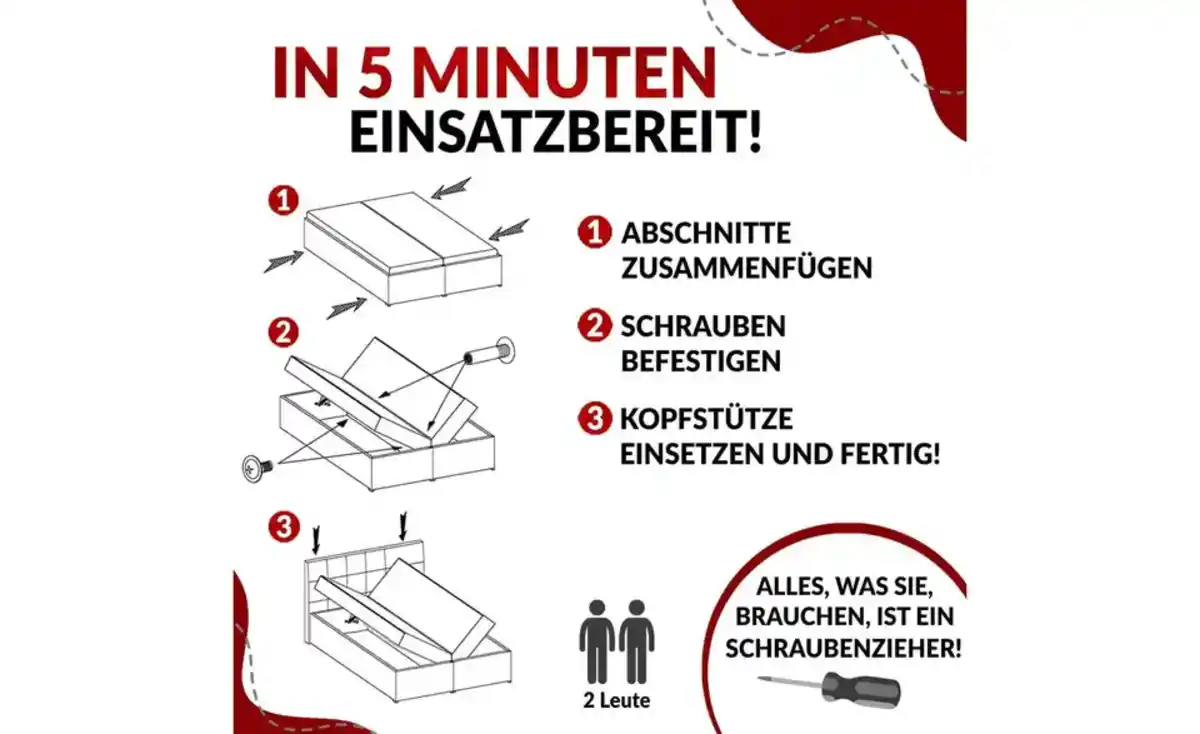 IN 5 MINUTEN EINSATZBEREIT!

1

2

3

1 ABSCHNITTE ZUSAMMENFÜGEN

2 SCHRAUBEN BEFESTIGEN

3 KOPFSTÜTZE EINSETZEN UND FERTIG!

2 Leute

ALLES, WAS SIE, BRAUCHEN, IST EIN SCHRAUBENZIEHER!