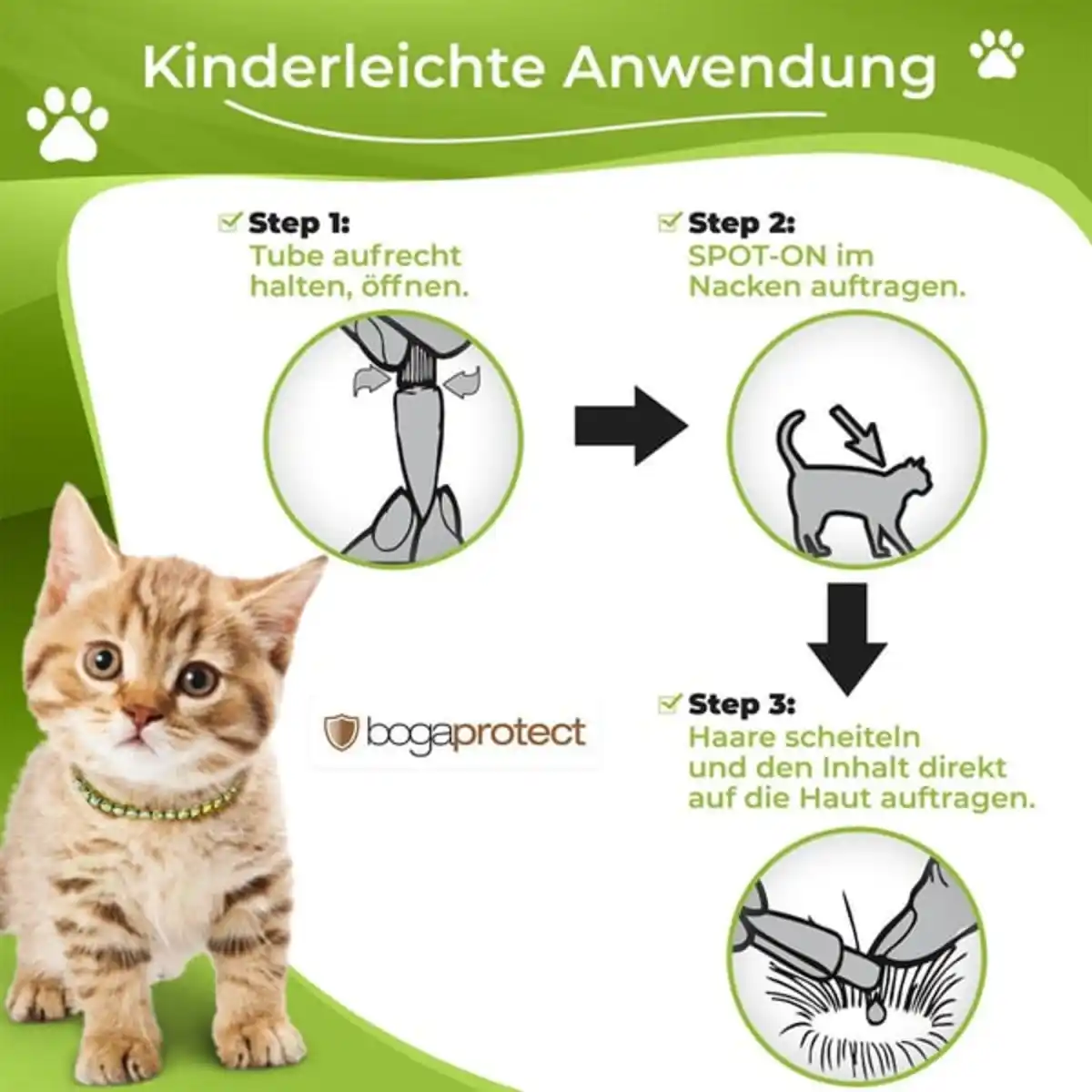 Kinderleichte Anwendung

Step 1:
Tube aufrecht halten, öffnen.

Step 2:
SPOT-ON im Nacken auftragen.

bogaprotect

Step 3:
Haare scheiteln und den Inhalt direkt auf die Haut auftragen.