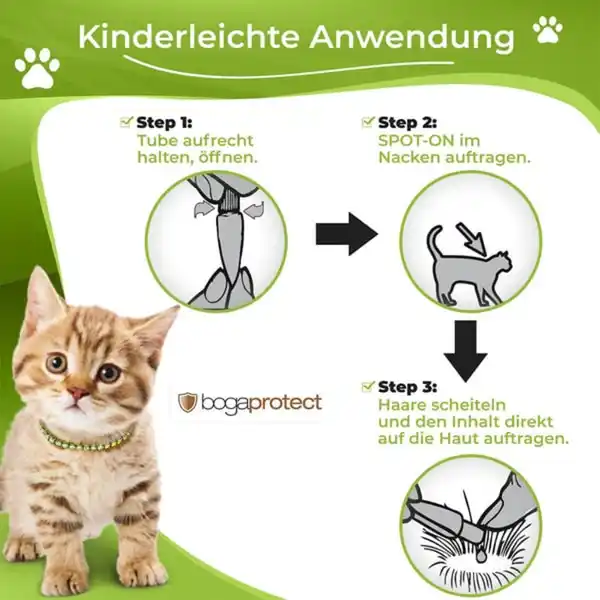 Kinderleichte Anwendung

Step 1:
Tube aufrecht halten, öffnen.

Step 2:
SPOT-ON im Nacken auftragen.

bogaprotect

Step 3:
Haare scheiteln und den Inhalt direkt auf die Haut auftragen.