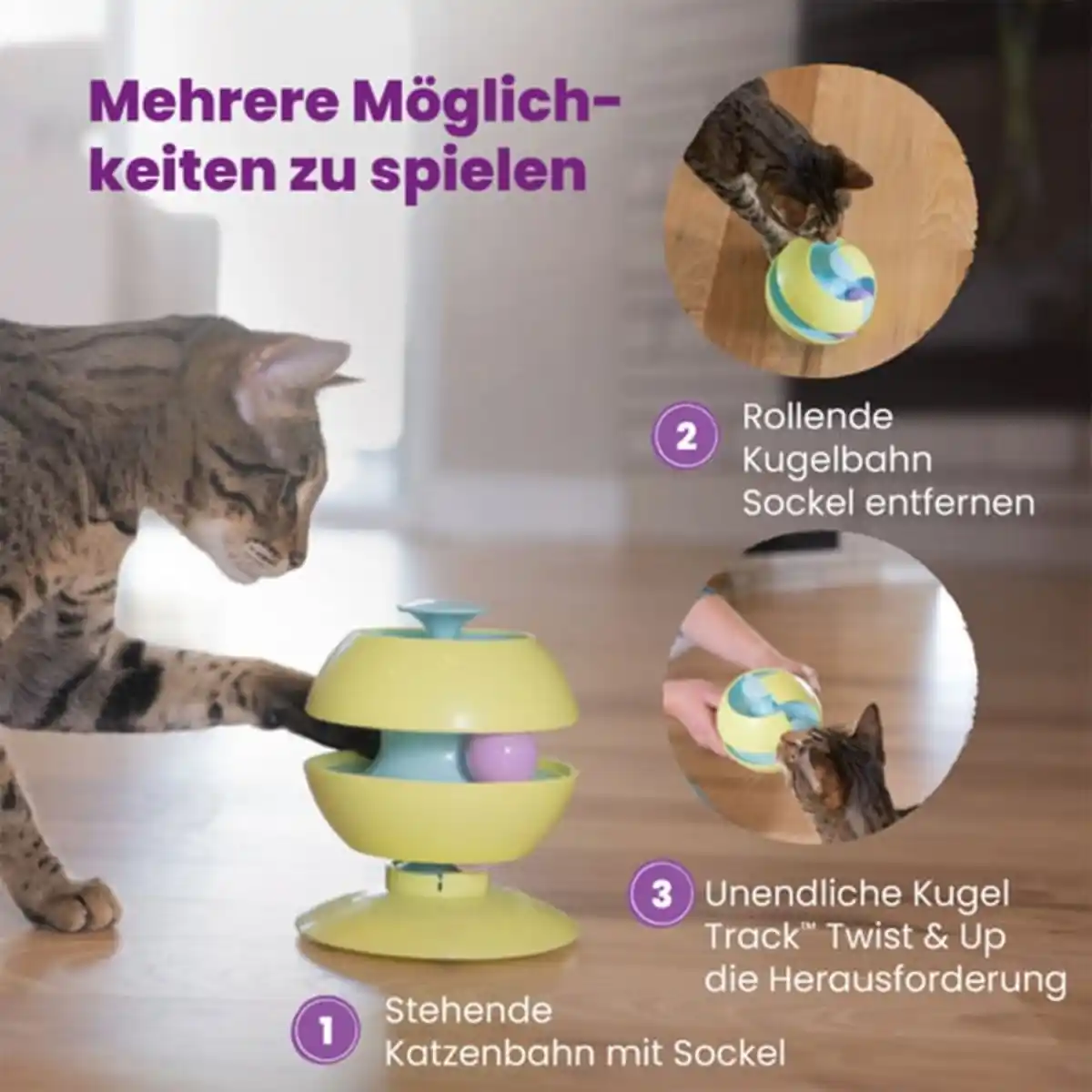 Mehrere Möglichkeiten zu spielen

2 Rollende Kugelbahn Sockel entfernen

3 Unendliche Kugel Track™ Twist & Up die Herausforderung

1 Stehende Katzenbahn mit Sockel