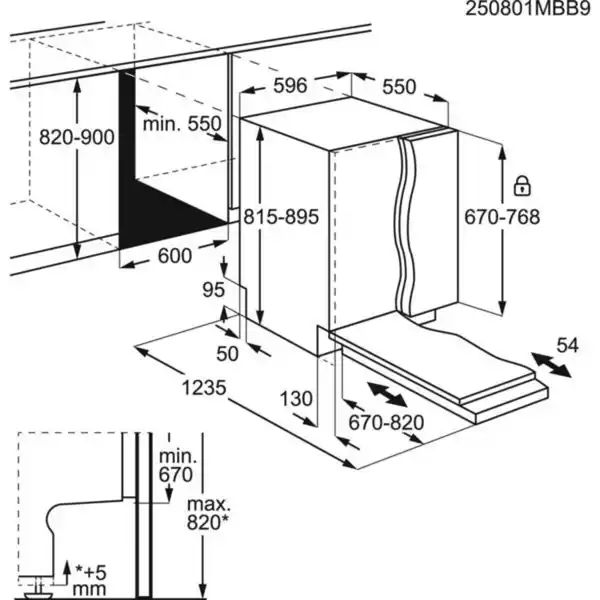 250801MBB9

596
550
820-900
min. 550
815-895
670-768
600
95
50
54
1235
130
670-820
min.
670
max.
820*
*+5
mm