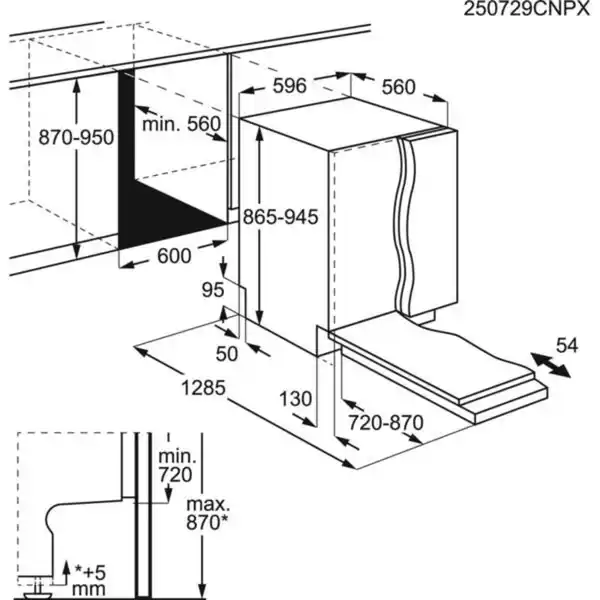 250729CNPX

596
560
870-950
min. 560
865-945
600
95
50
54
1285
130
720-870

min.
720
max.
870*
*+5
mm